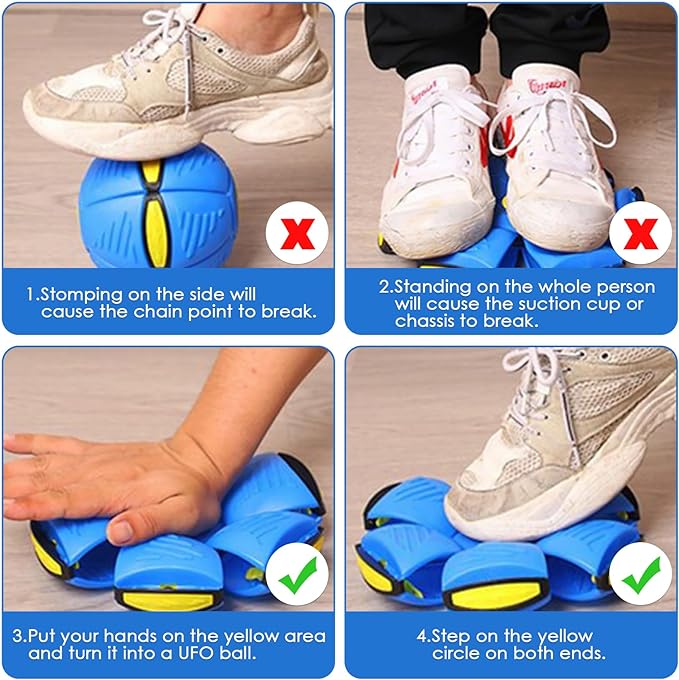 1.Stomping on the side will cause the chain point to break.

2.Standing on the whole person will cause the suction cup or chassis to break.

3.Put your hands on the yellow area and turn it into a UFO ball.

4.Step on the yellow circle on both ends.